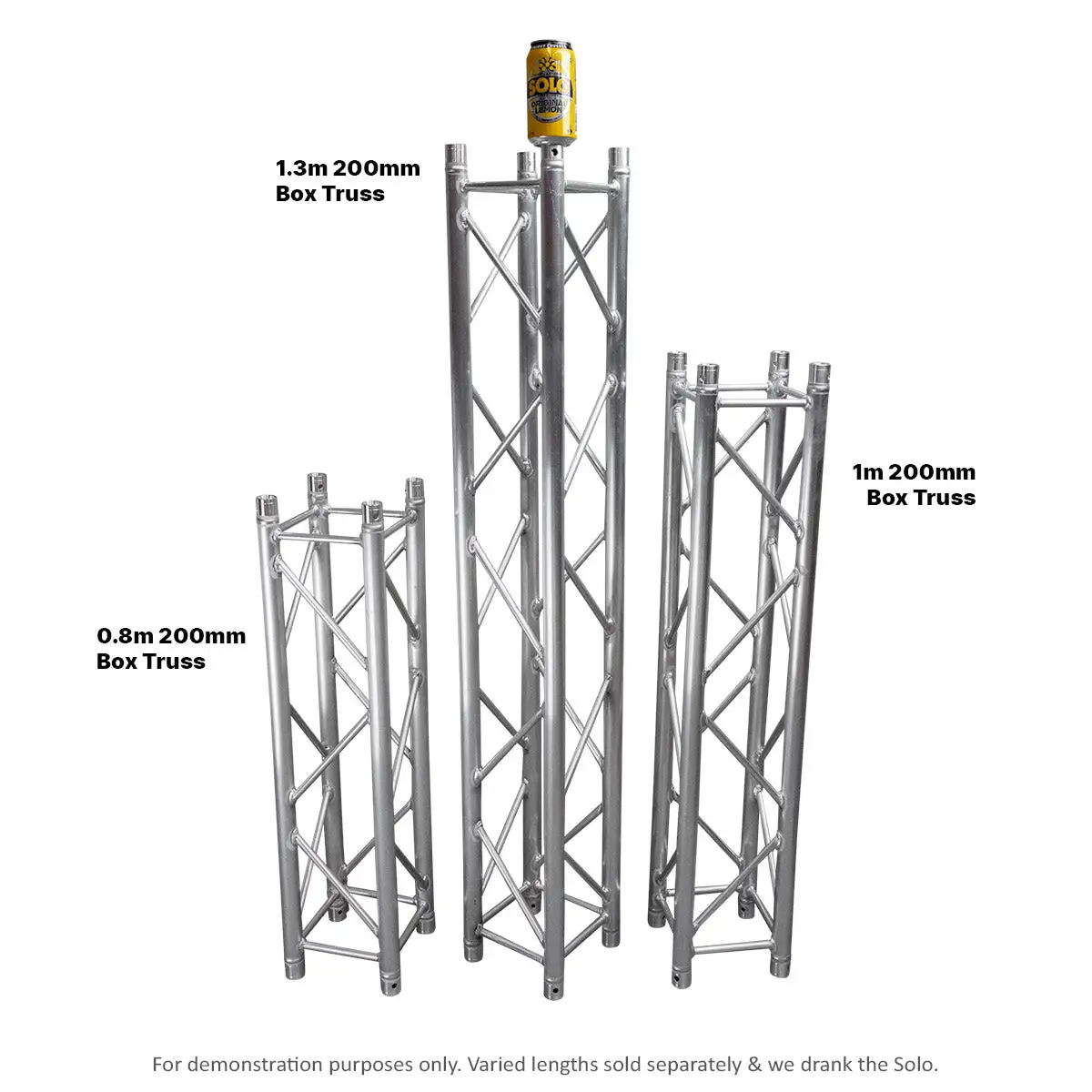 SOLO
ORIGINAL LEMON

1.3m 200mm
Box Truss

1m 200mm
Box Truss

0.8m 200mm
Box Truss

For demonstration purposes only. Varied lengths sold separately & we drank the Solo.